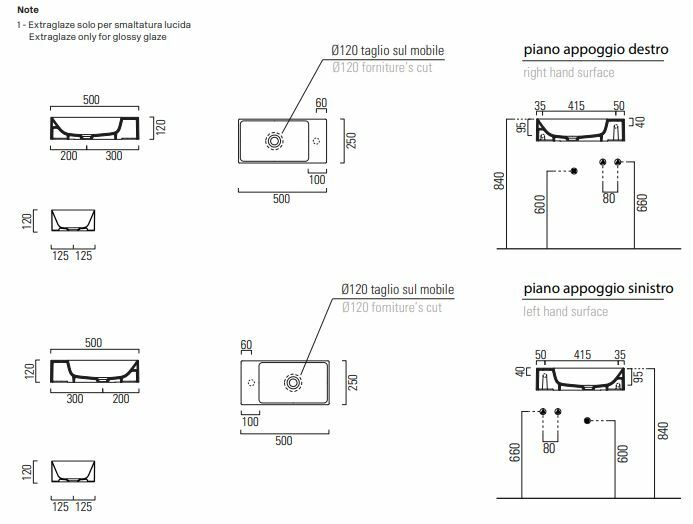 Note
1 - Extraglaze solo per smaltatura lucida
Extraglaze only for glossy glaze

500
120
200 300

120
125 125

Ø120 taglio sul mobile
Ø120 forniture's cut

60
250
100
500

piano appoggio destro
right hand surface

35 415 50
95
40
840
600
80
660

500
120
300 200

120
125 125

Ø120 taglio sul mobile
Ø120 forniture's cut

60
250
100
500

piano appoggio sinistro
left hand surface

50 415 35
40
95
660
80
600
840