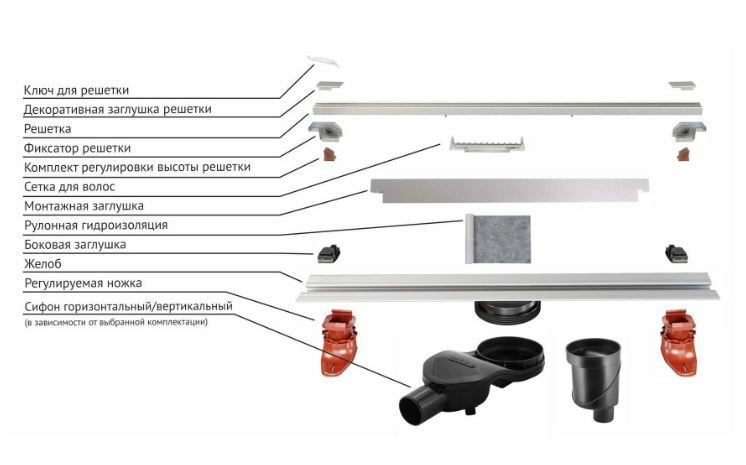 Ключ для решетки
Декоративная заглушка решетки
Решетка
Фиксатор решетки
Комплект регулировки высоты решетки
Сетка для волос
Монтажная заглушка
Рулонная гидроизоляция
Боковая заглушка
Желоб
Регулируемая ножка
Сифон горизонтальный/вертикальный
(в зависимости от выбранной комплектации)