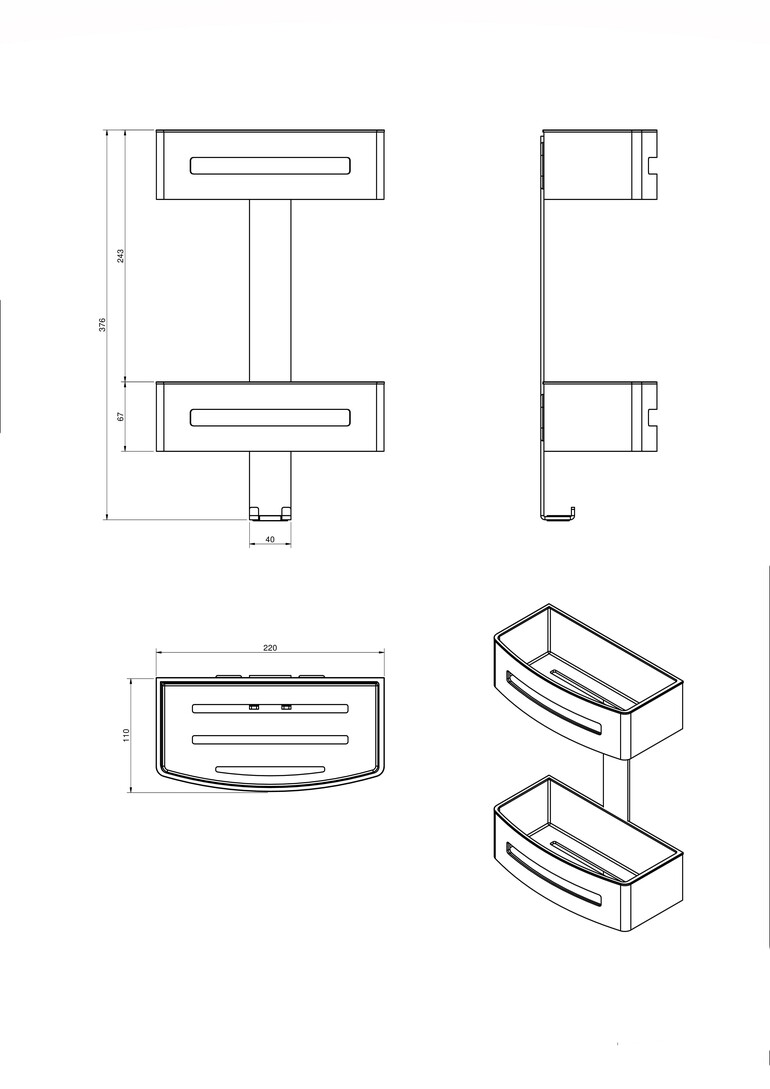 376
243
67
40
220
110